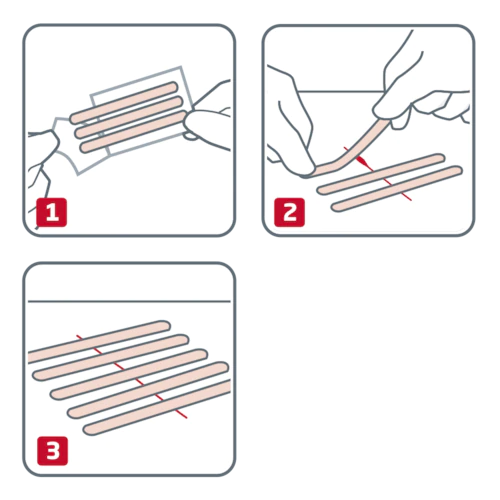 1

2

3